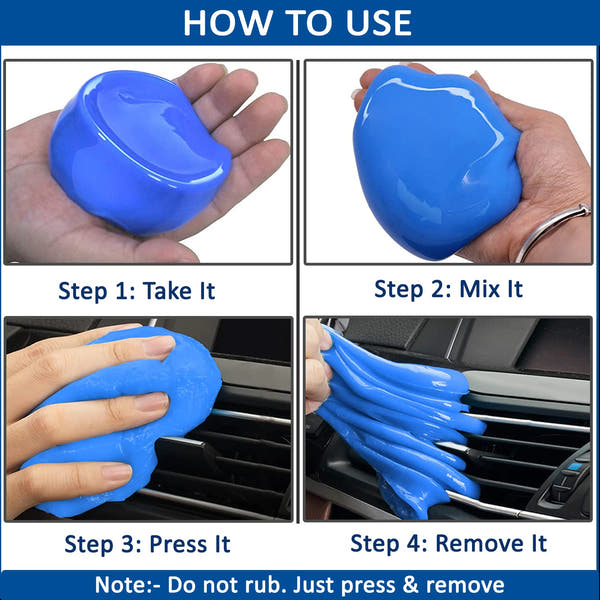 HOW TO USE

Step 1: Take It

Step 2: Mix It

Step 3: Press It

Step 4: Remove It

Note:- Do not rub. Just press & remove